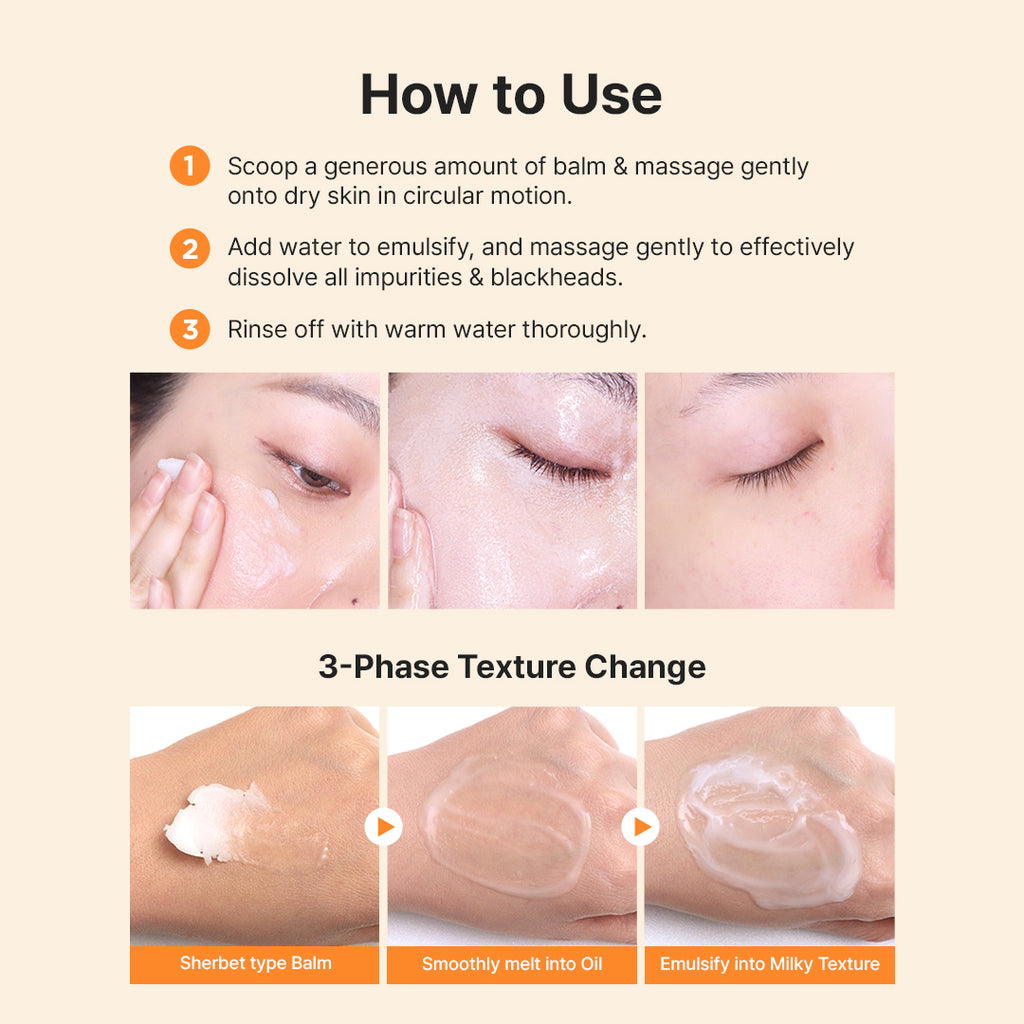 How to Use

1 Scoop a generous amount of balm & massage gently onto dry skin in circular motion.

2 Add water to emulsify, and massage gently to effectively dissolve all impurities & blackheads.

3 Rinse off with warm water thoroughly.

3-Phase Texture Change

Sherbet type Balm

Smoothly melt into Oil

Emulsify into Milky Texture